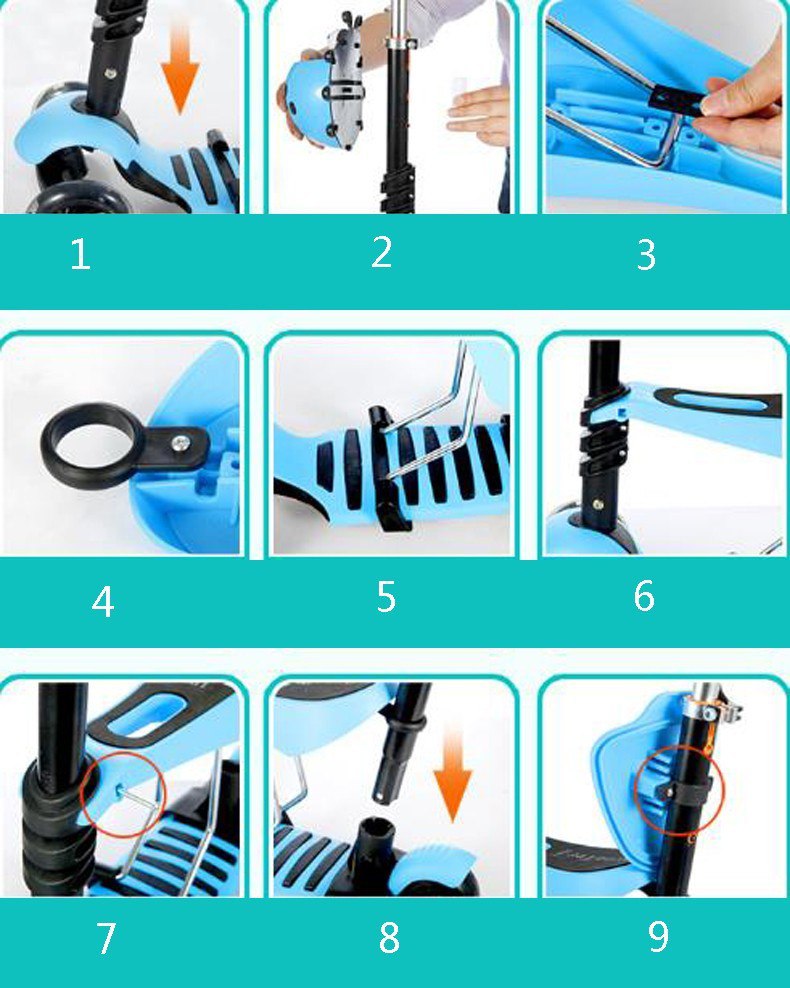 1

2

3

4

5

6

7

8

9